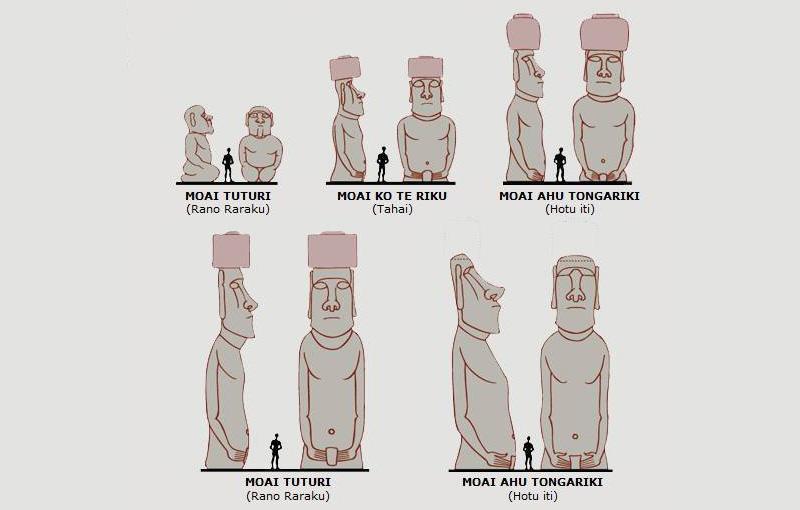 MOAI TUTURI
(Rano Raraku)

MOAI KO TE RIKU
(Tahai)

MOAI AHU TONGARIKI
(Hotu iti)

MOAI TUTURI
(Rano Raraku)

MOAI AHU TONGARIKI
(Hotu iti)