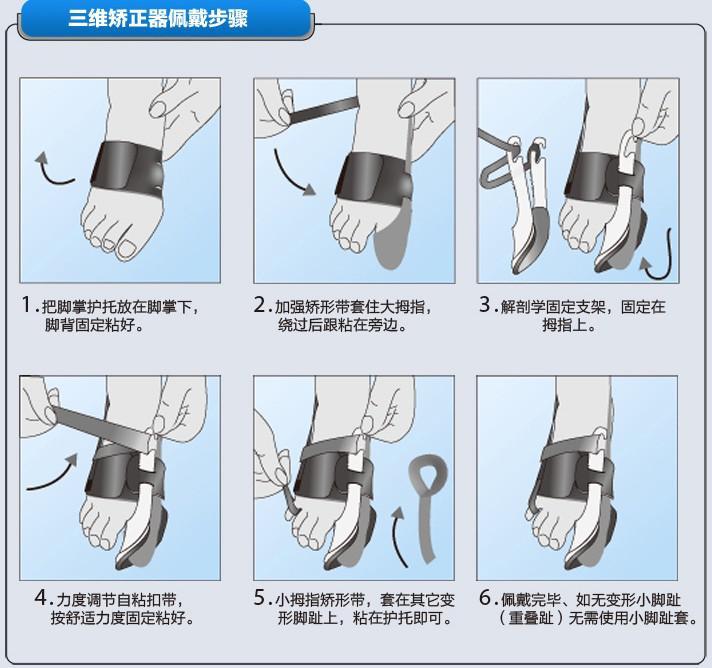 三维矫正器佩戴步骤

1. 把脚掌护托放在脚掌下，脚背固定粘好。

2. 加强矫形带套住大拇指，绕过后跟粘在旁边。

3. 解剖学固定支架，固定在拇指上。

4. 力度调节自粘扣带，按舒适力度固定粘好。

5. 小拇指矫形带，套在其它变形脚趾上，粘在护托即可。

6. 佩戴完毕、如无变形小脚趾（重叠趾）无需使用小脚趾套。